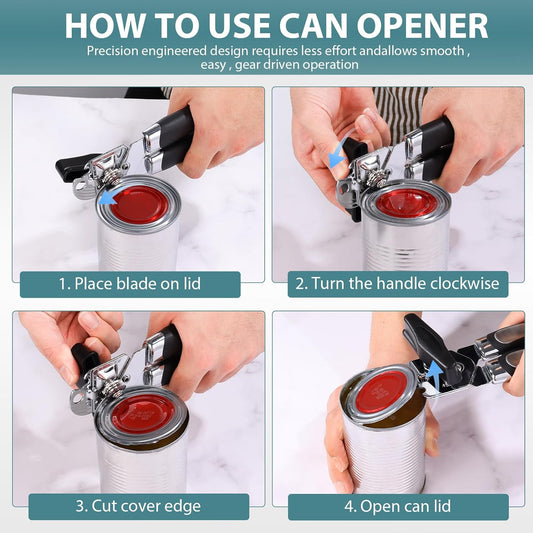 HOW TO USE CAN OPENER

Precision engineered design requires less effort andallows smooth , easy , gear driven operation

1. Place blade on lid

2. Turn the handle clockwise

3. Cut cover edge

4. Open can lid