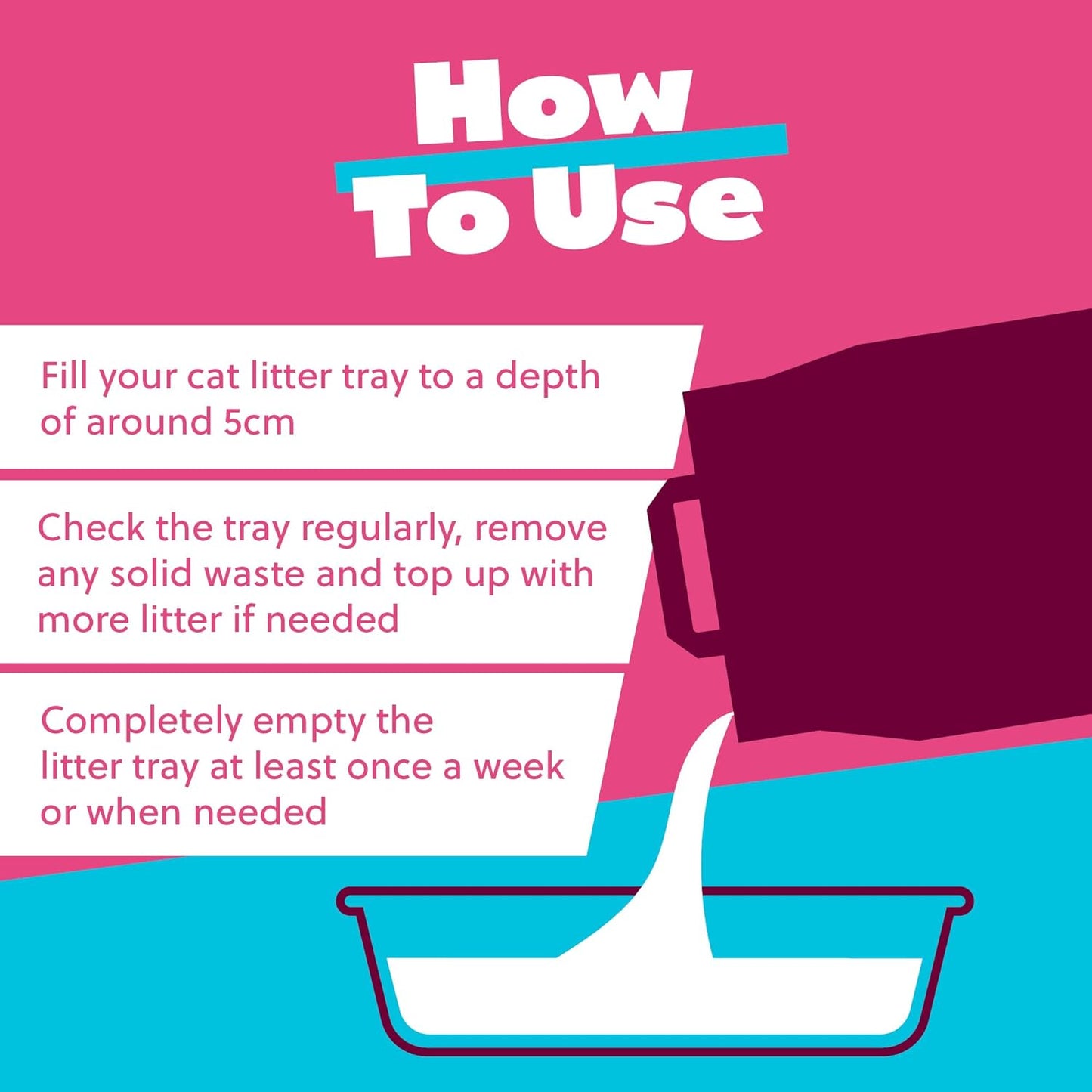 How To Use

Fill your cat litter tray to a depth of around 5cm

Check the tray regularly, remove any solid waste and top up with more litter if needed

Completely empty the litter tray at least once a week or when needed