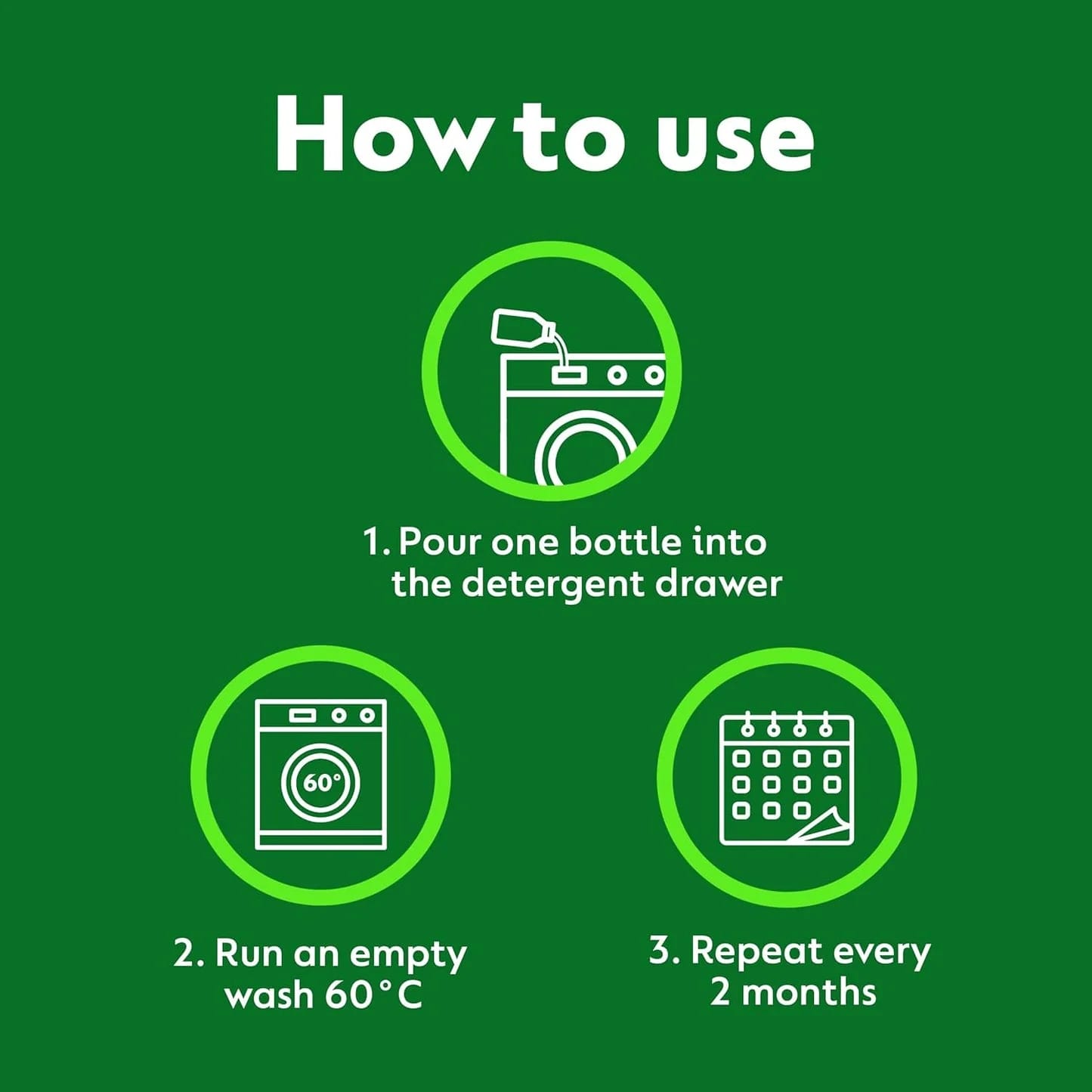 How to use

1. Pour one bottle into the detergent drawer

60°

2. Run an empty wash 60°C

3. Repeat every 2 months